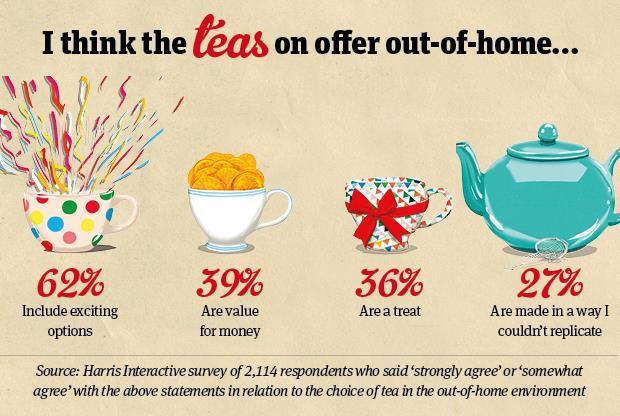 I think the teas on offer out-of-home...

62%
Include exciting options

39%
Are value for money

36%
Are a treat

27%
Are made in a way I couldn't replicate

Source: Harris Interactive survey of 2,114 respondents who said 'strongly agree' or 'somewhat agree' with the above statements in relation to the choice of tea in the out-of-home environment