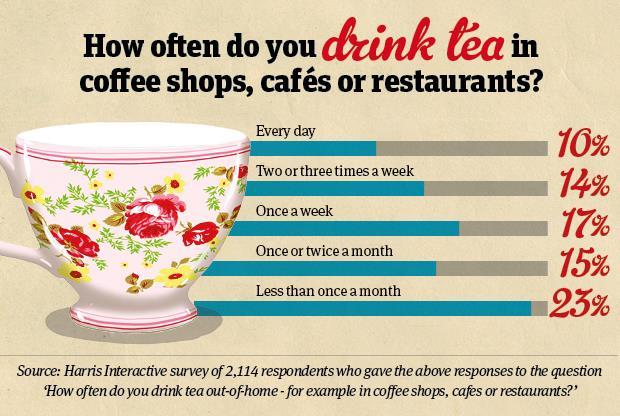 How often do you drink tea in coffee shops, cafés or restaurants?

Every day
10%

Two or three times a week
14%

Once a week
17%

Once or twice a month
15%

Less than once a month
23%

Source: Harris Interactive survey of 2,114 respondents who gave the above responses to the question 'How often do you drink tea out-of-home - for example in coffee shops, cafes or restaurants?'