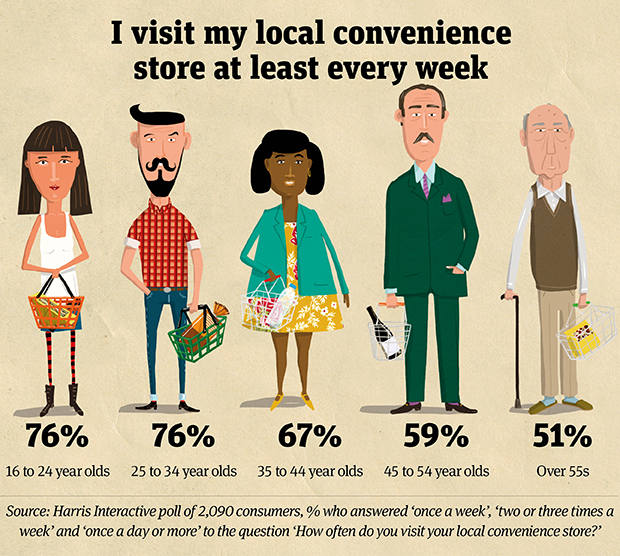 I visit my local convenience store at least every week

76%
16 to 24 year olds

76%
25 to 34 year olds

67%
35 to 44 year olds

59%
45 to 54 year olds

51%
Over 55s

Source: Harris Interactive poll of 2,090 consumers, % who answered 'once a week', 'two or three times a week' and 'once a day or more' to the question 'How often do you visit your local convenience store?'