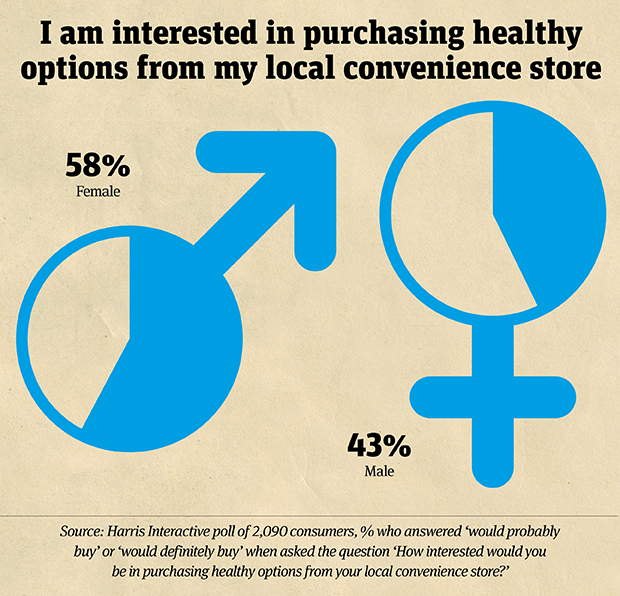 I am interested in purchasing healthy options from my local convenience store

58%
Female

43%
Male

Source: Harris Interactive poll of 2,090 consumers, % who answered 'would probably buy' or 'would definitely buy' when asked the question 'How interested would you be in purchasing healthy options from your local convenience store?'