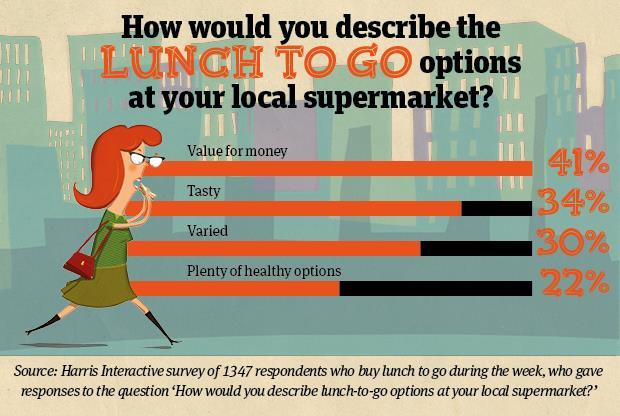 How would you describe the LUNCH TO GO options at your local supermarket?

Value for money
41%

Tasty
34%

Varied
30%

Plenty of healthy options
22%

Source: Harris Interactive survey of 1347 respondents who buy lunch to go during the week, who gave responses to the question 'How would you describe lunch-to-go options at your local supermarket?'