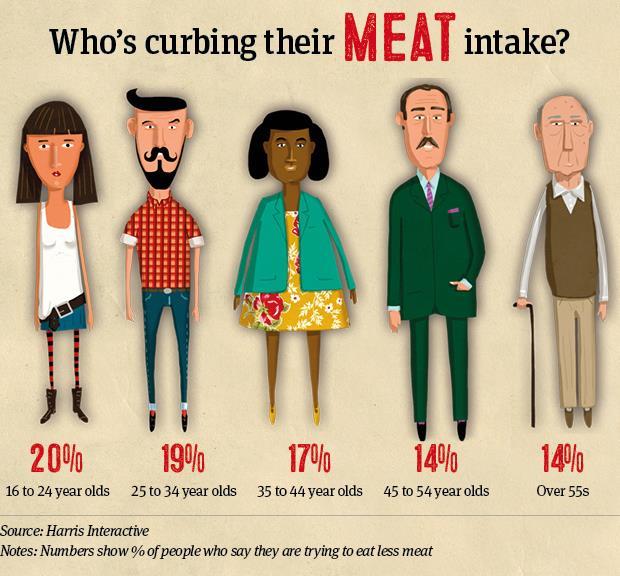 Who's curbing their MEAT intake?

20%
16 to 24 year olds

19%
25 to 34 year olds

17%
35 to 44 year olds

14%
45 to 54 year olds

14%
Over 55s

Source: Harris Interactive
Notes: Numbers show % of people who say they are trying to eat less meat